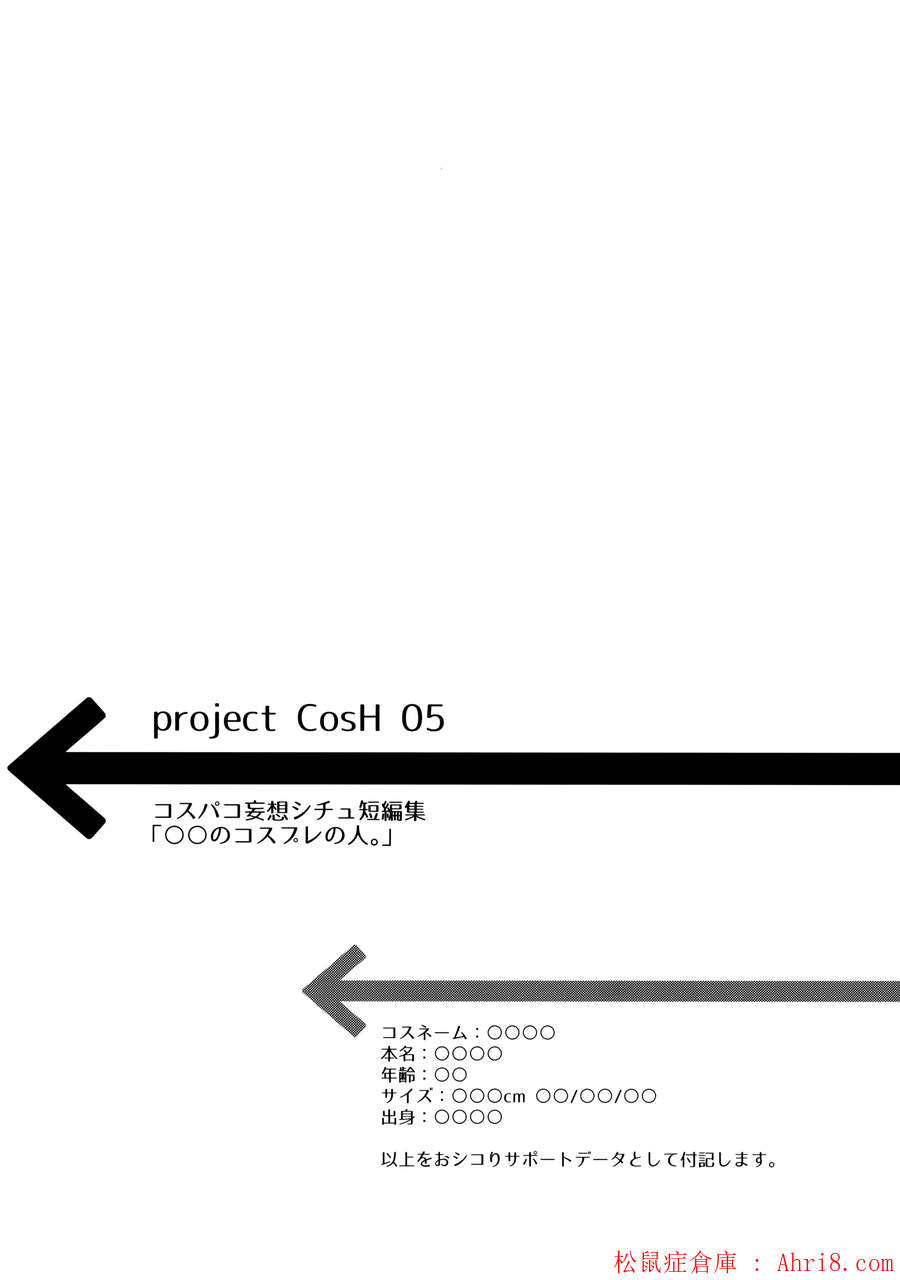 project CosH 05

コスパコ妄想シチュ短編集
「○○のコスプレの人。」

コスネーム：○○○○
本名：○○○○
年齢：○○
サイズ：○○○cm ○○/○○/○○
出身：○○○○

以上をおシコりサポートデータとして付記します。

松鼠症倉庫 : Ahri8.com